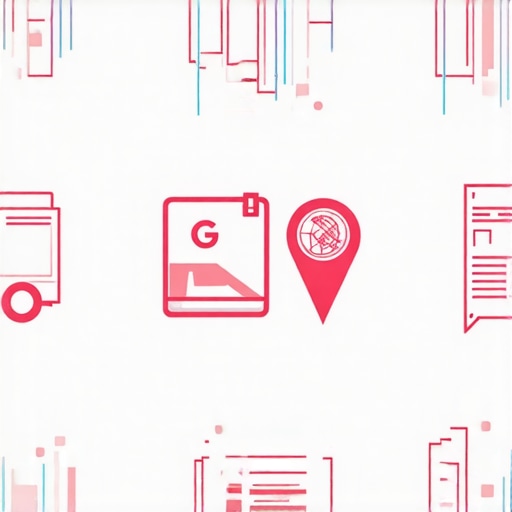 G